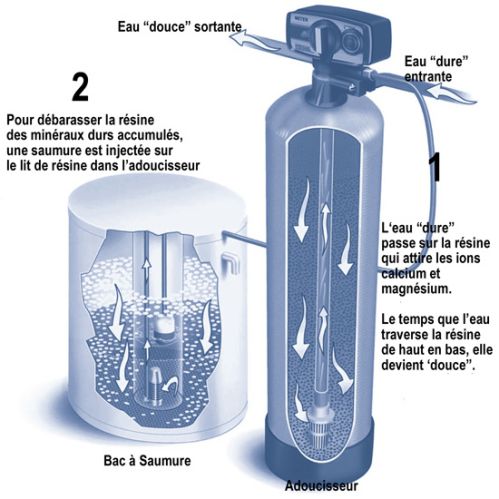 Eau “douce” sortante

Eau “dure” entrante

2

Pour débarasser la résine des minéraux durs accumulés, une saumure est injectée sur le lit de résine dans l’adoucisseur

1

L‘eau “dure” passe sur la résine qui attire les ions calcium et magnésium.

Le temps que l’eau traverse la résine de haut en bas, elle devient ‘douce”.

Bac à Saumure

Adoucisseur